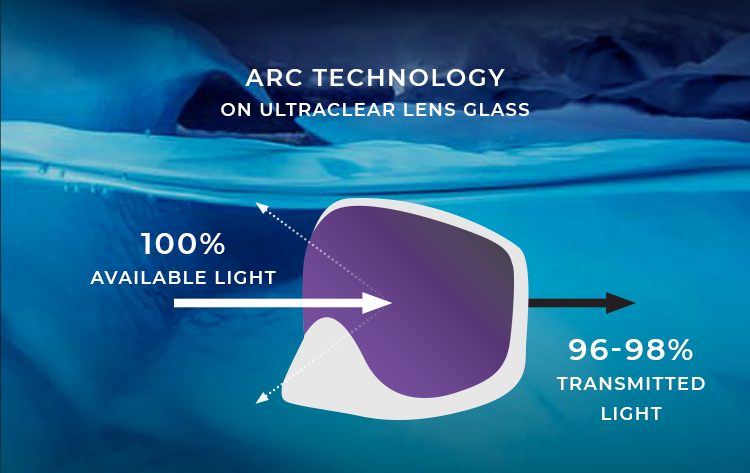 ARC TECHNOLOGY
ON ULTRACLEAR LENS GLASS

100%
AVAILABLE LIGHT

96-98%
TRANSMITTED LIGHT