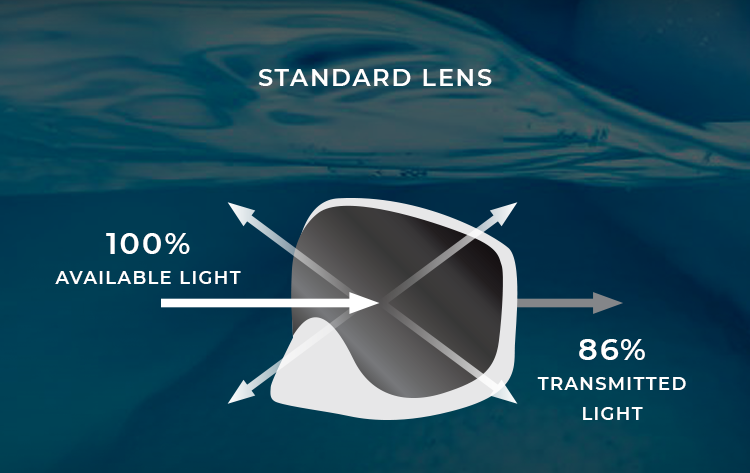 STANDARD LENS

100%
AVAILABLE LIGHT

86%
TRANSMITTED LIGHT